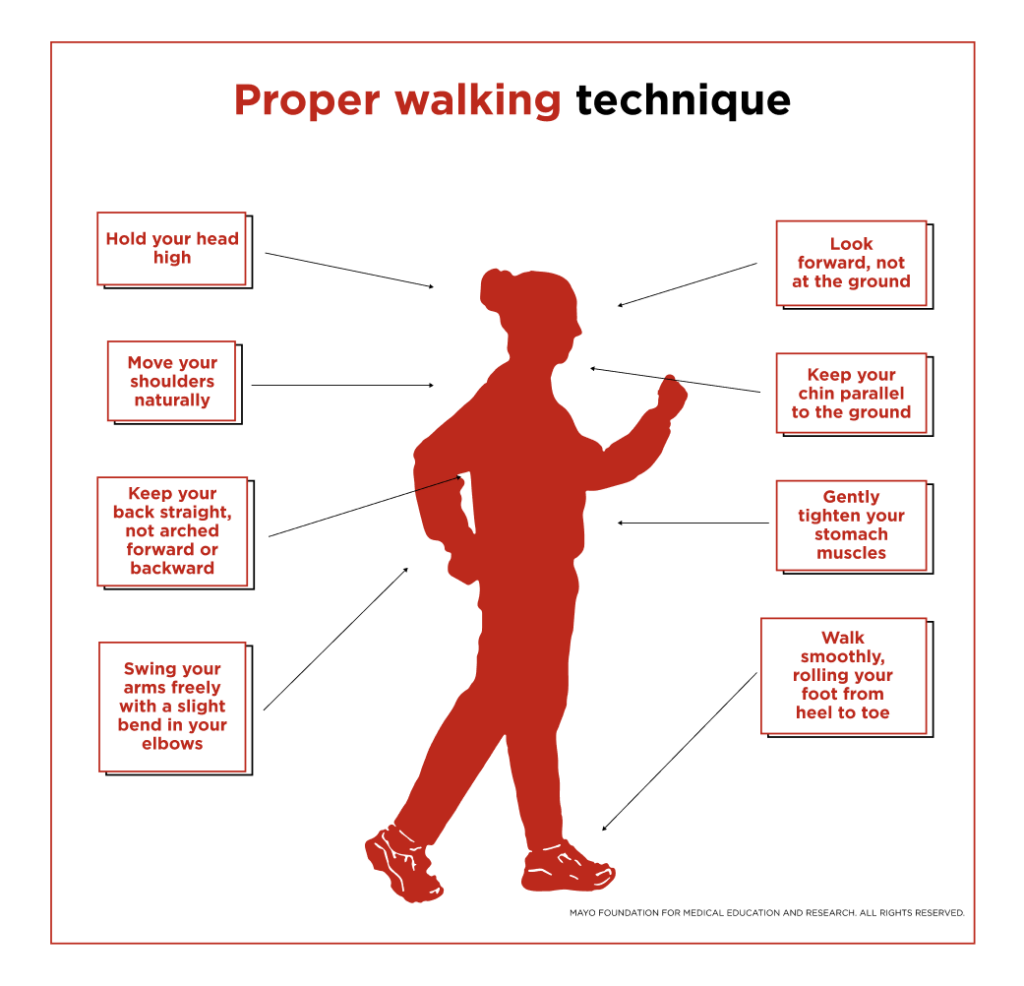 Proper walking technique

Hold your head high

Move your shoulders naturally

Keep your back straight, not arched forward or backward

Swing your arms freely with a slight bend in your elbows

Look forward, not at the ground

Keep your chin parallel to the ground

Gently tighten your stomach muscles

Walk smoothly, rolling your foot from heel to toe

MAYO FOUNDATION FOR MEDICAL EDUCATION AND RESEARCH. ALL RIGHTS RESERVED.